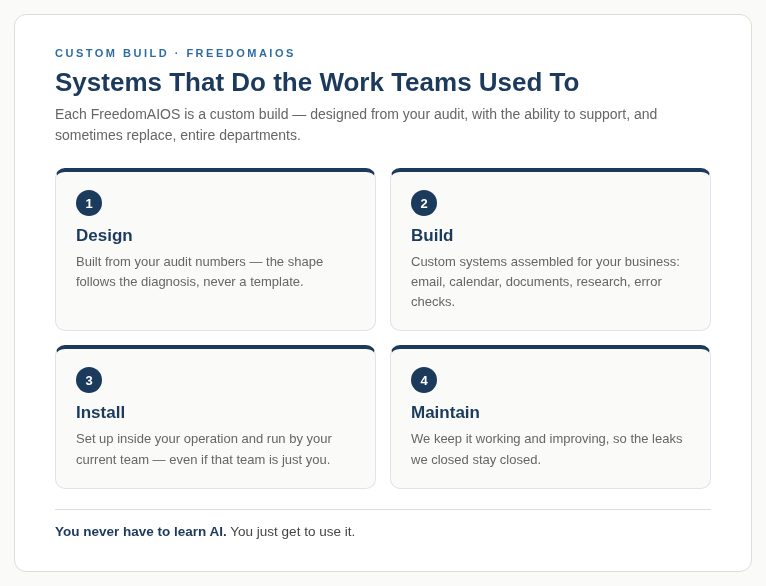 CUSTOM BUILD · FREEDOMAIOS

Systems That Do the Work Teams Used To

Each FreedomAIOS is a custom build — designed from your audit, with the ability to support, and sometimes replace, entire departments.

1

Design

Built from your audit numbers — the shape follows the diagnosis, never a template.

2

Build

Custom systems assembled for your business: email, calendar, documents, research, error checks.

3

Install

Set up inside your operation and run by your current team — even if that team is just you.

4

Maintain

We keep it working and improving, so the leaks we closed stay closed.

You never have to learn AI. You just get to use it.